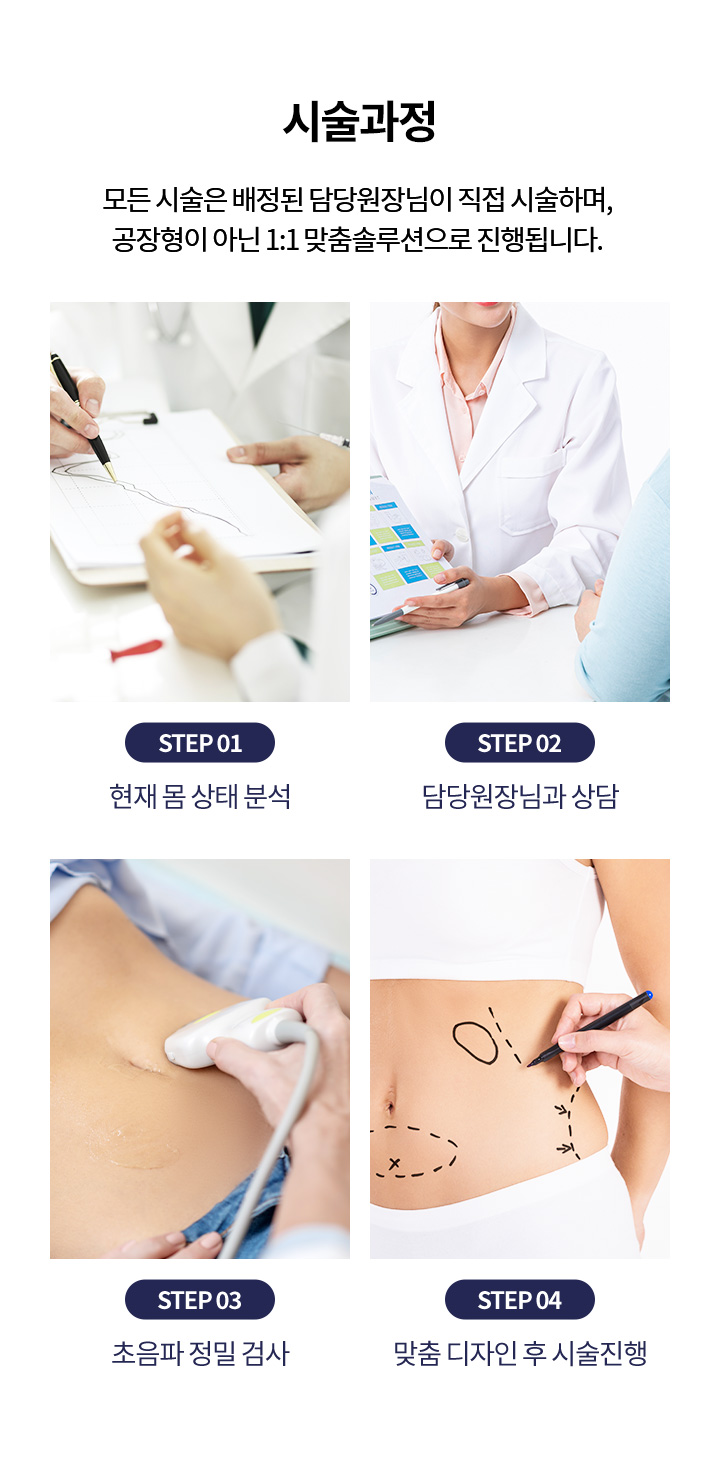 시술과정

모든 시술은 배정된 담당원장님이 직접 시술하며, 공장형이 아닌 1:1 맞춤솔루션으로 진행됩니다.

STEP 01

현재 몸 상태 분석

STEP 02

담당원장님과 상담

STEP 03

초음파 정밀 검사

STEP 04

맞춤 디자인 후 시술진행